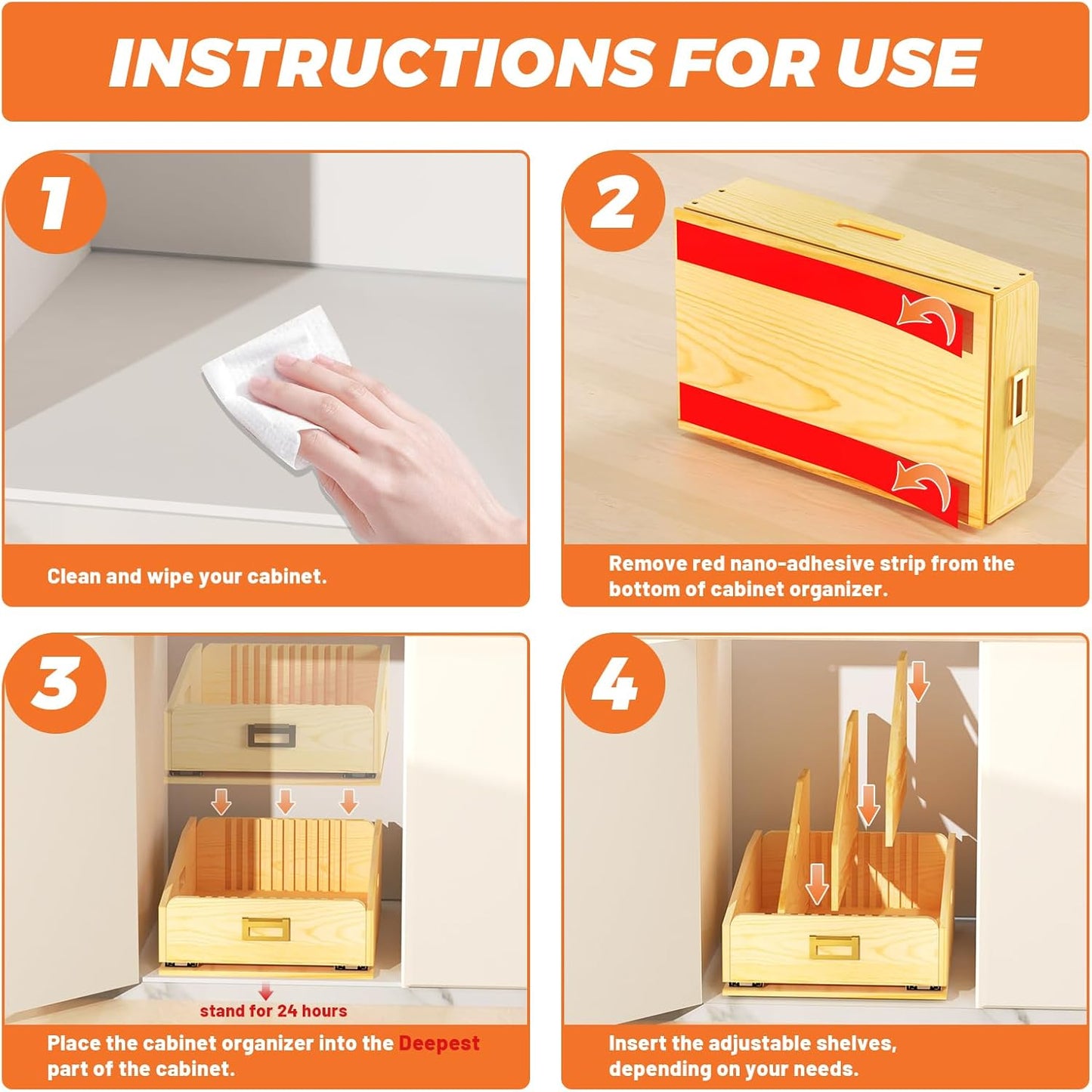 INSTRUCTIONS FOR USE

1

Clean and wipe your cabinet.

2

Remove red nano-adhesive strip from the bottom of cabinet organizer.

3

stand for 24 hours

Place the cabinet organizer into the Deepest part of the cabinet.

4

Insert the adjustable shelves, depending on your needs.