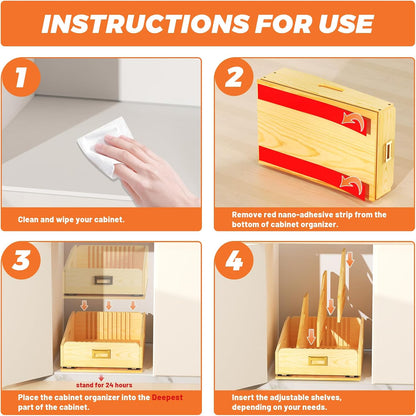 INSTRUCTIONS FOR USE

1

Clean and wipe your cabinet.

2

Remove red nano-adhesive strip from the bottom of cabinet organizer.

3

stand for 24 hours

Place the cabinet organizer into the Deepest part of the cabinet.

4

Insert the adjustable shelves, depending on your needs.